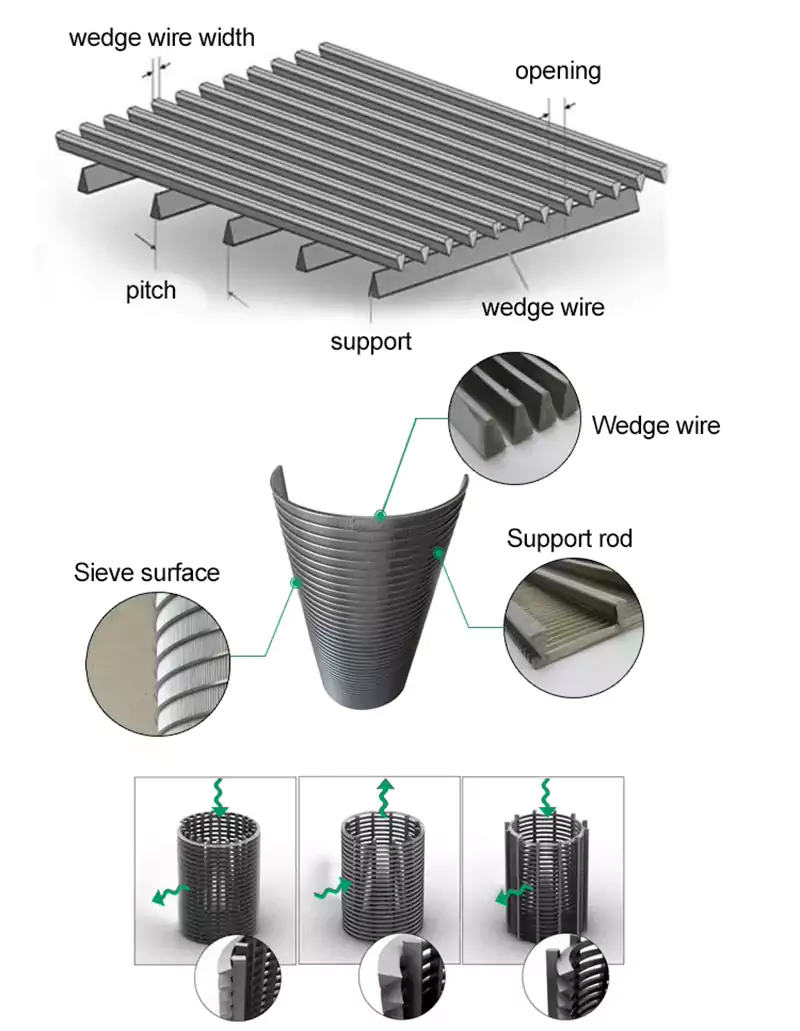 wedge wire width

opening

pitch

wedge wire

support

Wedge wire

Support rod

Sieve surface