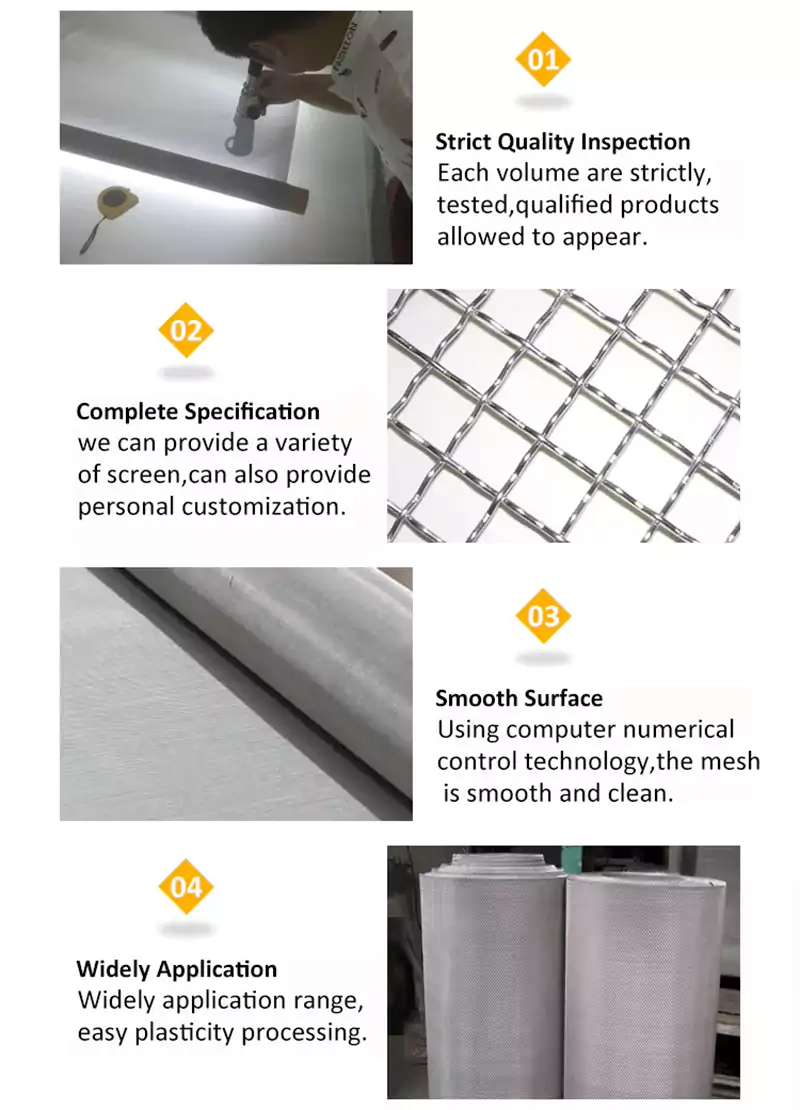 01

Strict Quality Inspection
Each volume are strictly, tested,qualified products allowed to appear.

02

Complete Specification
we can provide a variety of screen,can also provide personal customization.

03

Smooth Surface
Using computer numerical control technology,the mesh is smooth and clean.

04

Widely Application
Widely application range, easy plasticity processing.