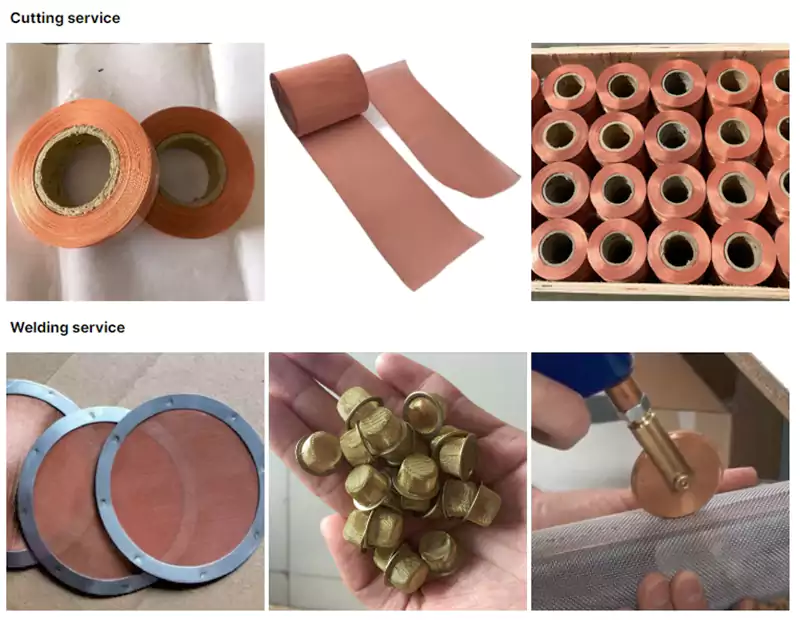 Cutting service

Welding service