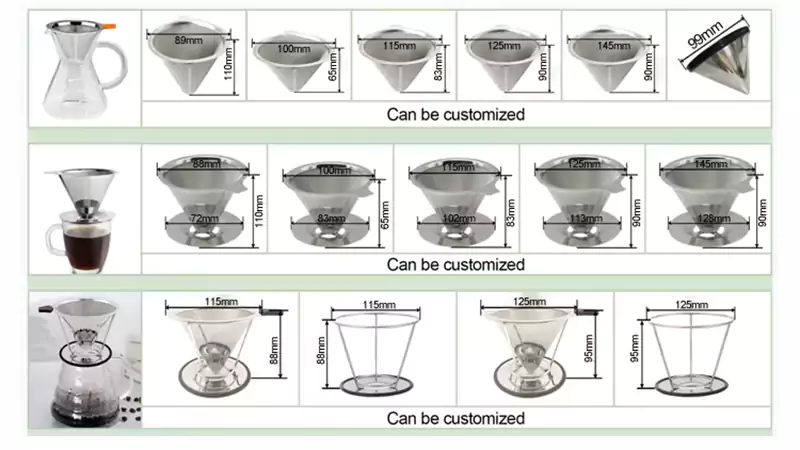 89mm
110mm
100mm
65mm
115mm
83mm
125mm
90mm
145mm
90mm
99mm

Can be customized

88mm
72mm
110mm
100mm
83mm
65mm
115mm
102mm
83mm
125mm
113mm
90mm
145mm
128mm
90mm

Can be customized

115mm
88mm
115mm
88mm
125mm
95mm
125mm
95mm

Can be customized