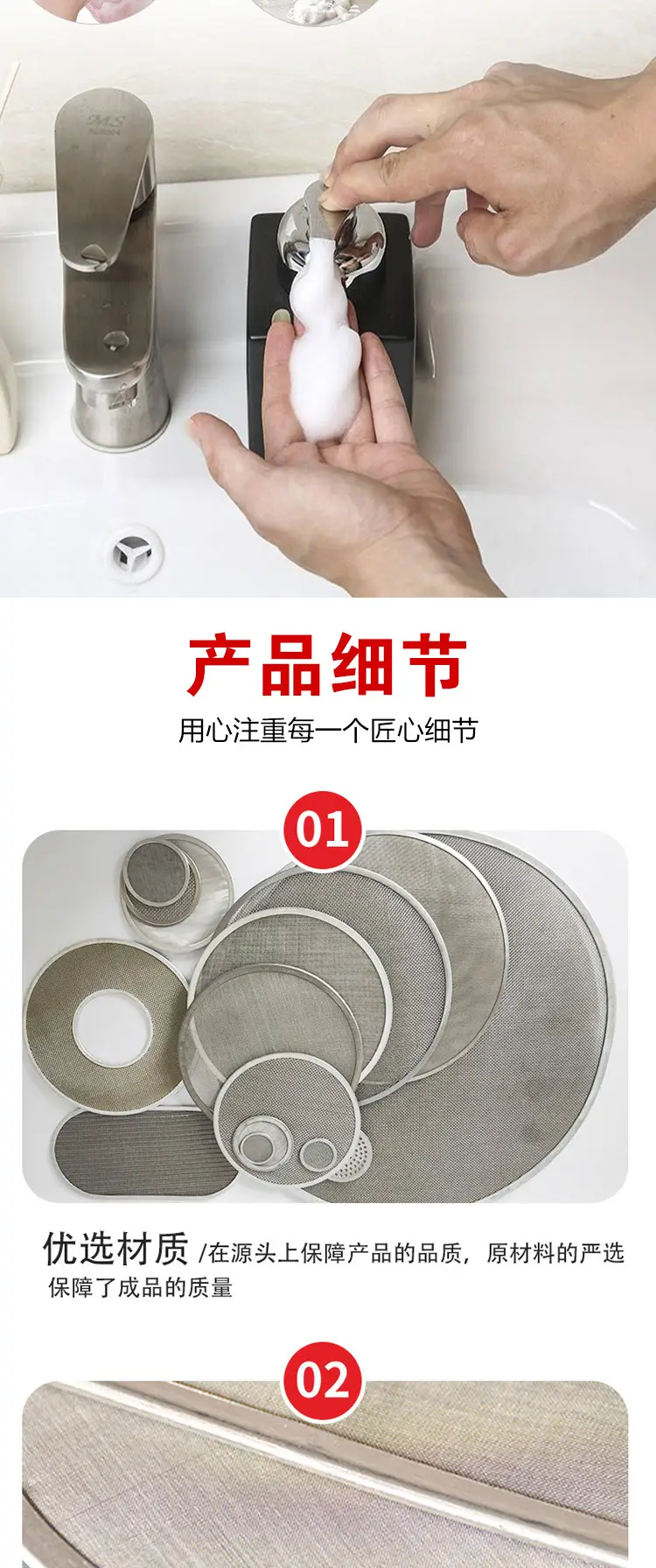 MS

产品细节

用心注重每一个匠心细节

01

优选材质 /在源头上保障产品的品质，原材料的严选保障了成品的质量

02