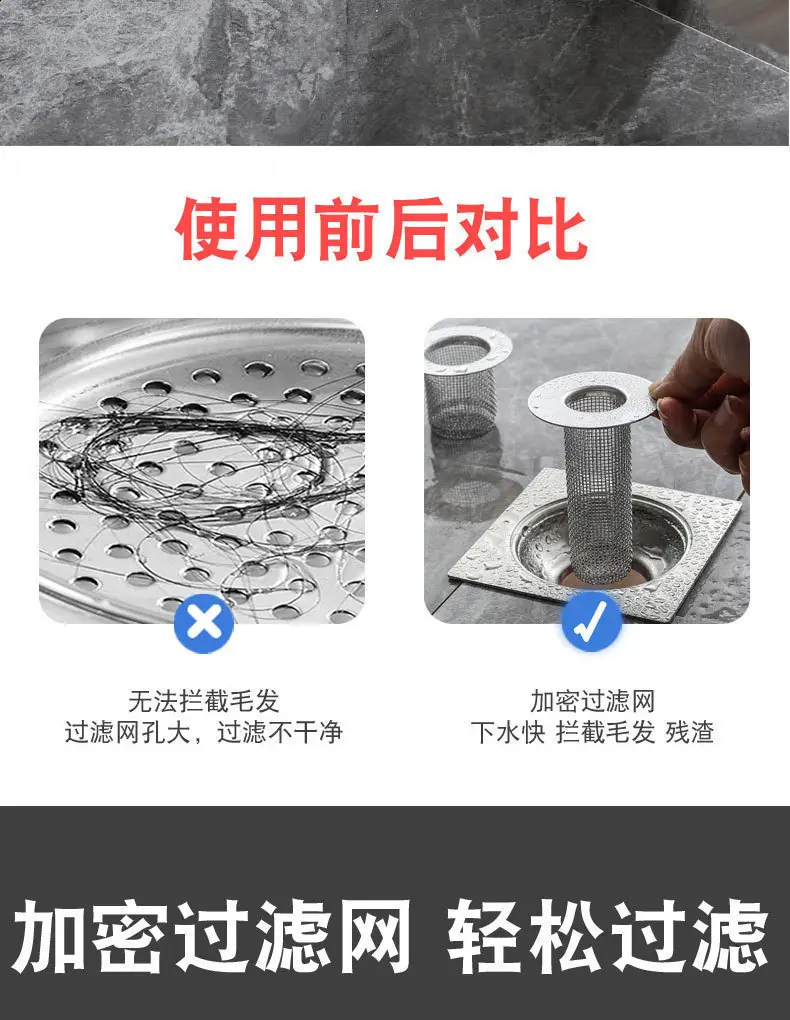 使用前后对比

无法拦截毛发
过滤网孔大，过滤不干净

加密过滤网
下水快 拦截毛发 残渣

加密过滤网 轻松过滤